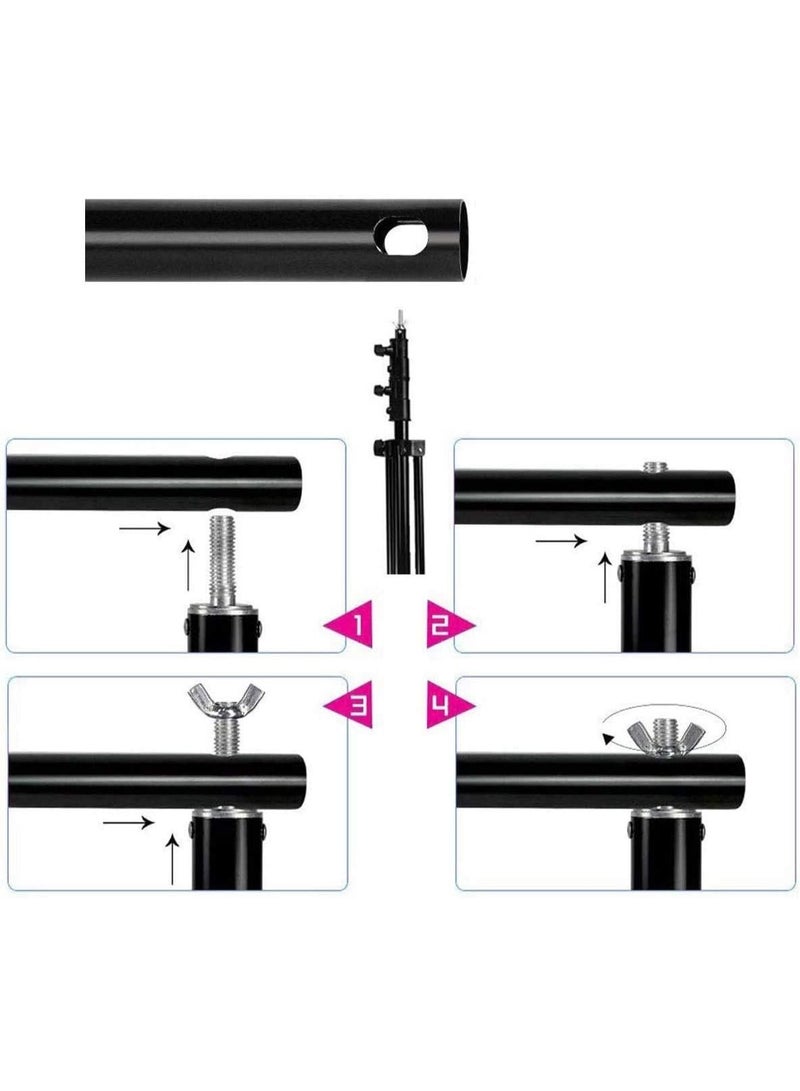 1
2
3
4